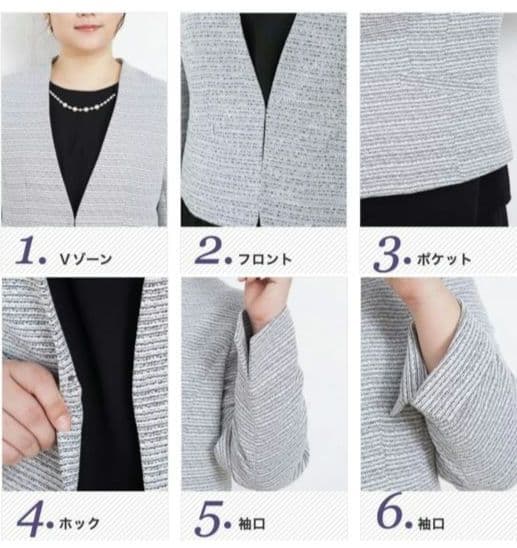 1. Vゾーン

2. フロント

3. ポケット

4. ホック

5. 袖口

6. 袖口