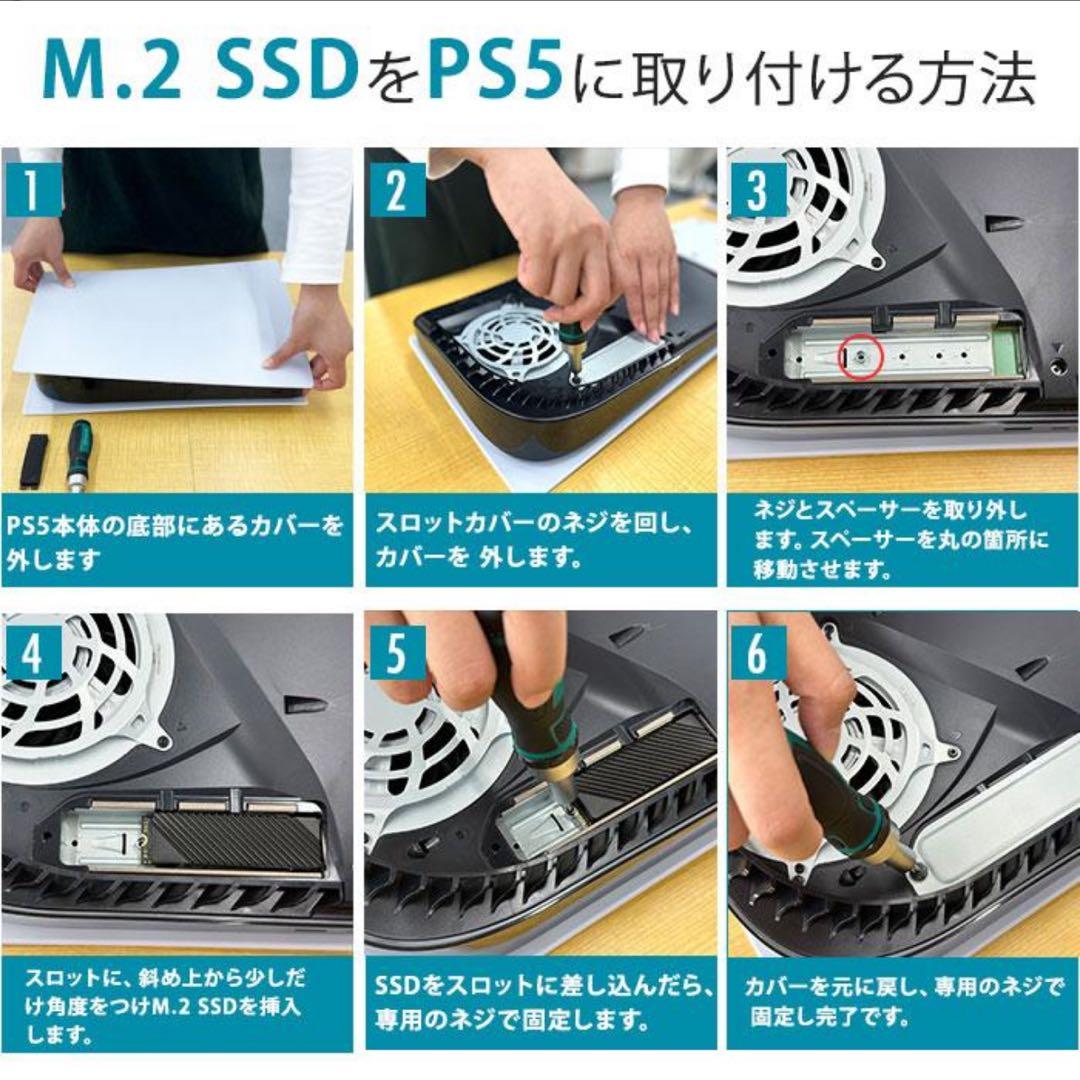 M.2 SSDをPS5に取り付ける方法

1
PS5本体の底部にあるカバーを外します

2
スロットカバーのネジを回し、カバーを 外します。

3
ネジとスペーサーを取り外します。スペーサーを丸の箇所に移動させます。

4
スロットに、斜め上から少しだけ角度をつけM.2 SSDを挿入します。

5
SSDをスロットに差し込んだら、専用のネジで固定します。

6
カバーを元に戻し、専用のネジで固定し完了です。