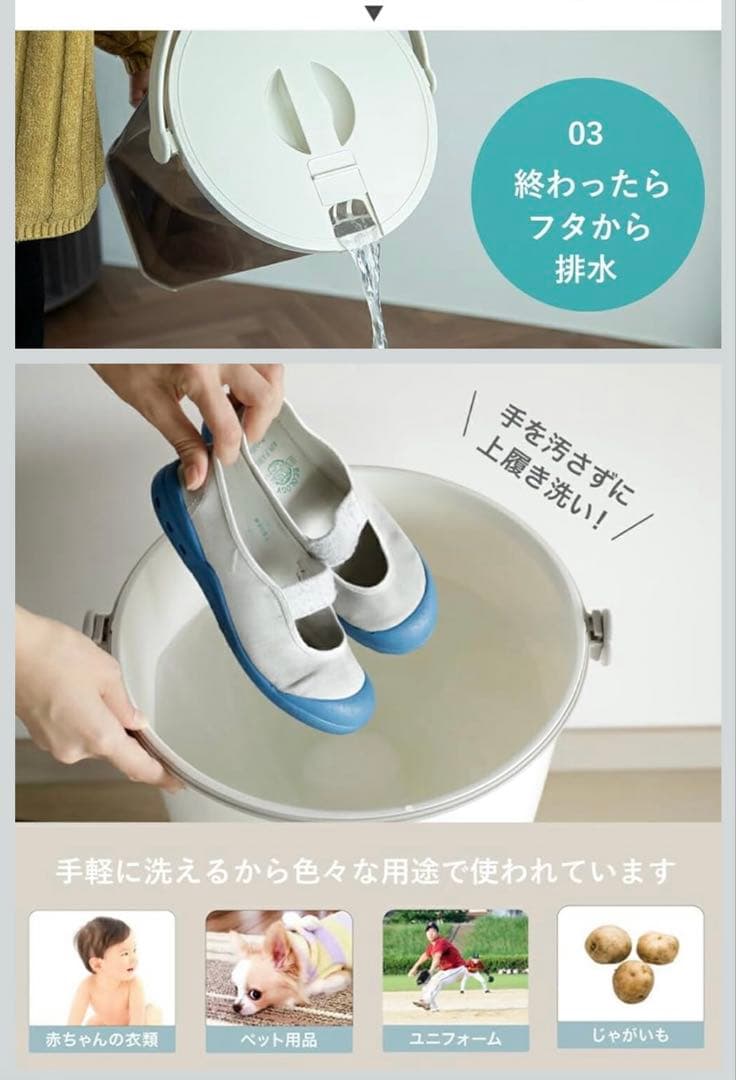 03
終わったら
フタから
排水

手を汚さずに
上履き洗い!

手軽に洗えるから色々な用途で使われています

赤ちゃんの衣類

ペット用品

ユニフォーム

じゃがいも