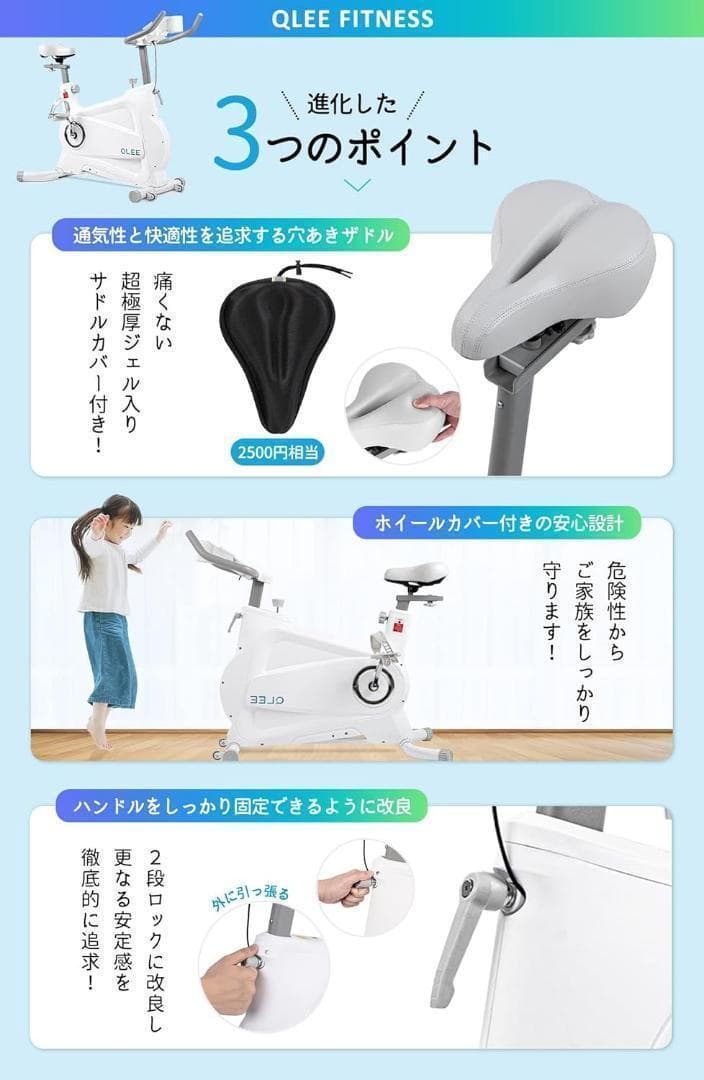 QLEE FITNESS

QLEE

進化した
3つのポイント

通気性と快適性を追求する穴あきザドル

痛くない
超極厚ジェル入り
サドルカバー付き!

2500円相当

ホイールカバー付きの安心設計

危険性から
ご家族をしっかり
守ります!

QLEE

ハンドルをしっかり固定できるように改良

2段ロックに改良し
更なる安定感を
徹底的に追求!

外に引っ張る