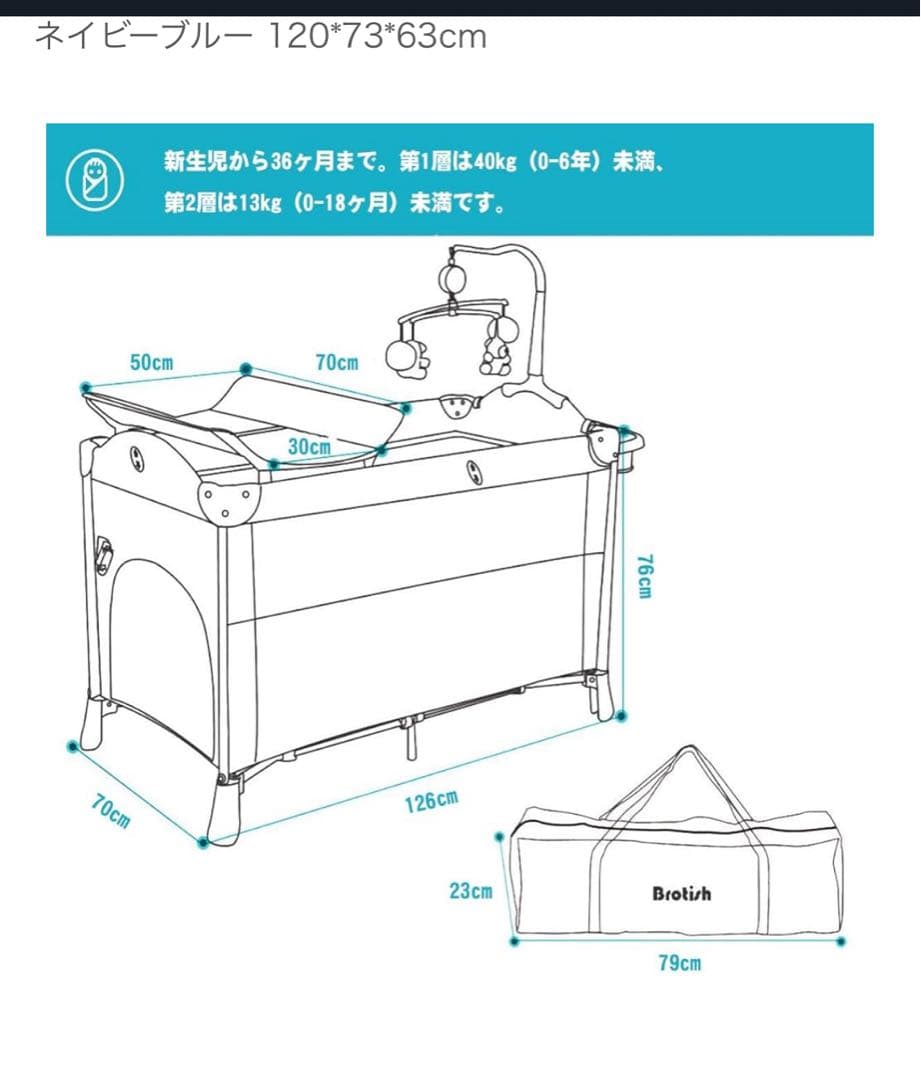 ネイビーブルー 120*73*63cm

新生児から36ヶ月まで。第1層は40kg（0-6年）未満、第2層は13kg（0-18ヶ月）未満です。

50cm

70cm

30cm

76cm

70cm

126cm

23cm

Brotish

79cm