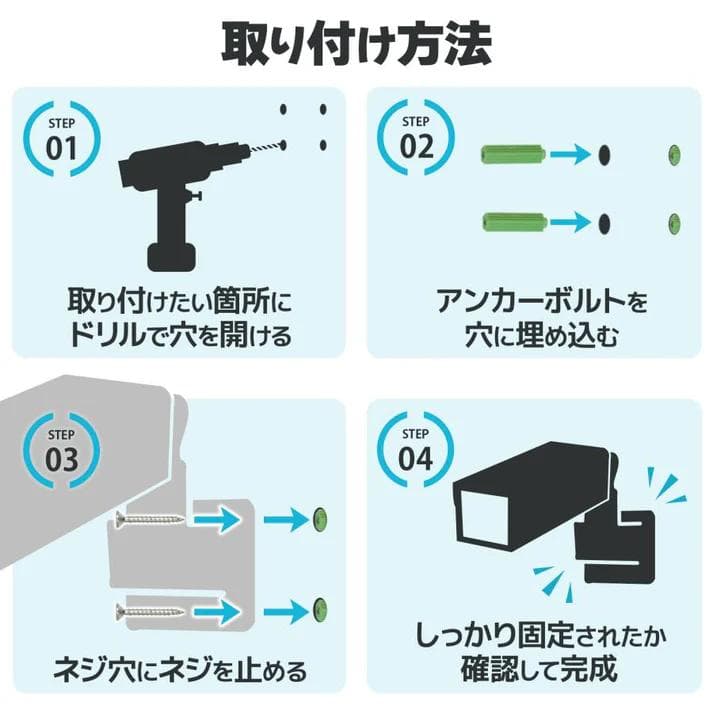 取り付け方法

STEP
01

取り付けたい箇所に
ドリルで穴を開ける

STEP
02

アンカーボルトを
穴に埋め込む

STEP
03

ネジ穴にネジを止める

STEP
04

しっかり固定されたか
確認して完成