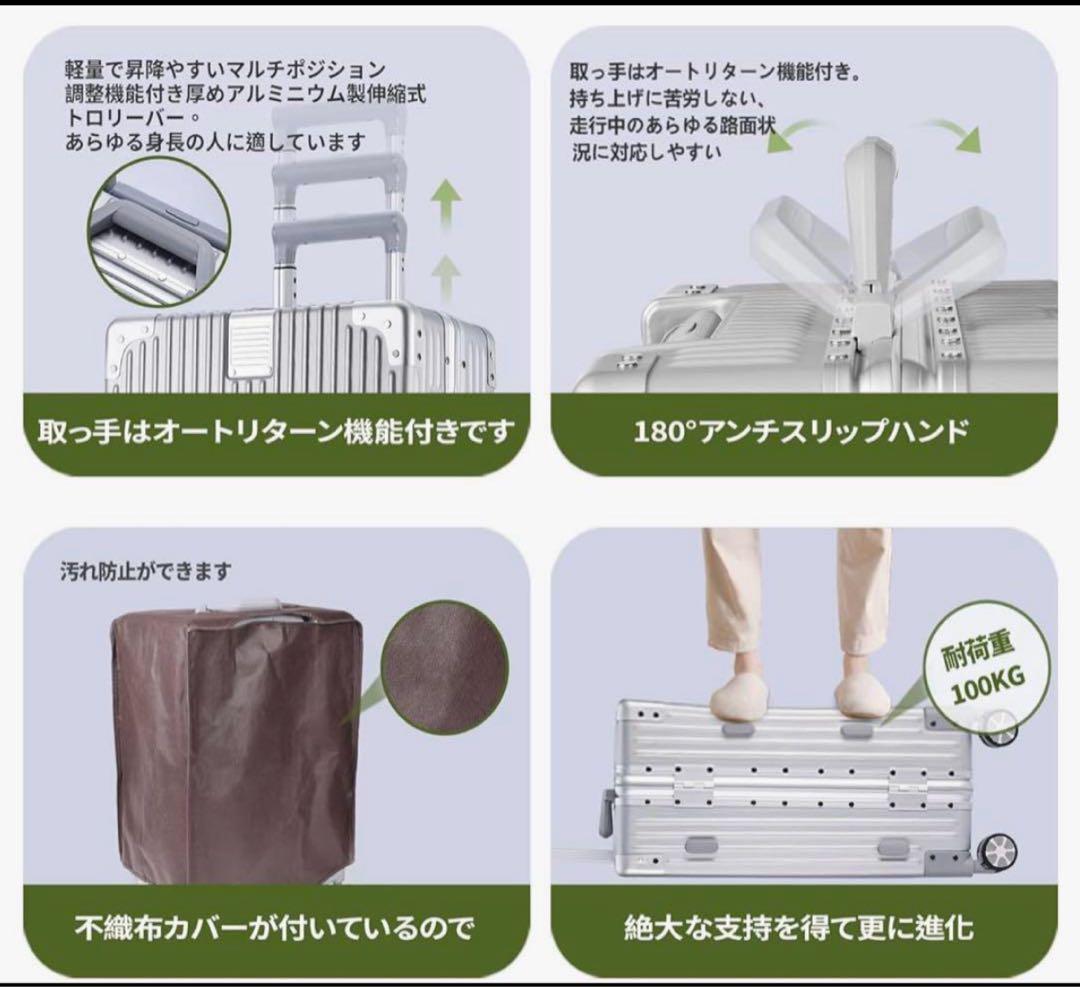 軽量で昇降やすいマルチポジション調整機能付き厚めアルミニウム製伸縮式トロリーバー。あらゆる身長の人に適しています

取っ手はオートリターン機能付きです

取っ手はオートリターン機能付き。持ち上げに苦労しない、走行中のあらゆる路面状況に対応しやすい

180°アンチスリップハンド

汚れ防止ができます

不織布カバーが付いているので

耐荷重 100KG

絶大な支持を得て更に進化