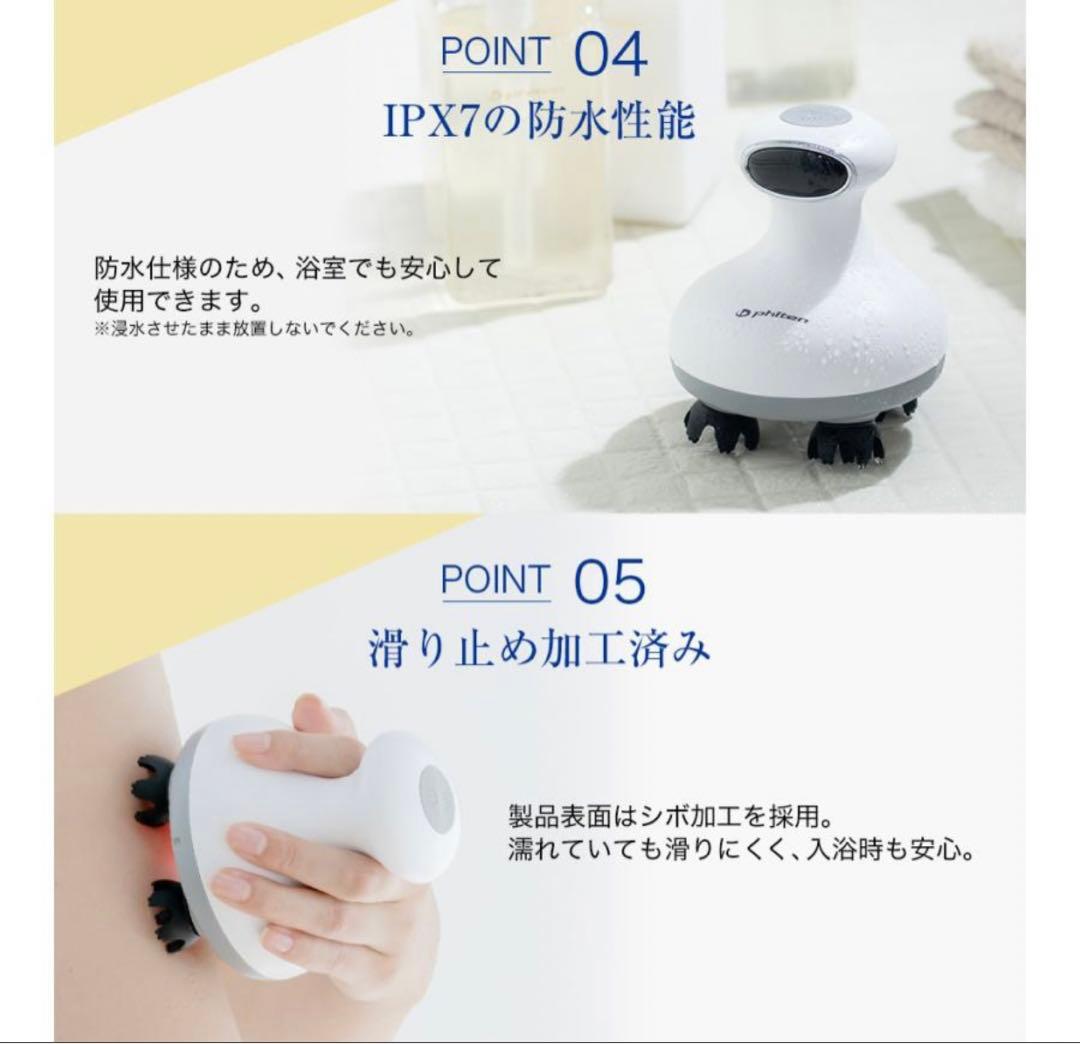 POINT 04
IPX7の防水性能

防水仕様のため、浴室でも安心して使用できます。
※浸水させたまま放置しないでください。

phiten

POINT 05
滑り止め加工済み

製品表面はシボ加工を採用。
濡れていても滑りにくく、入浴時も安心。