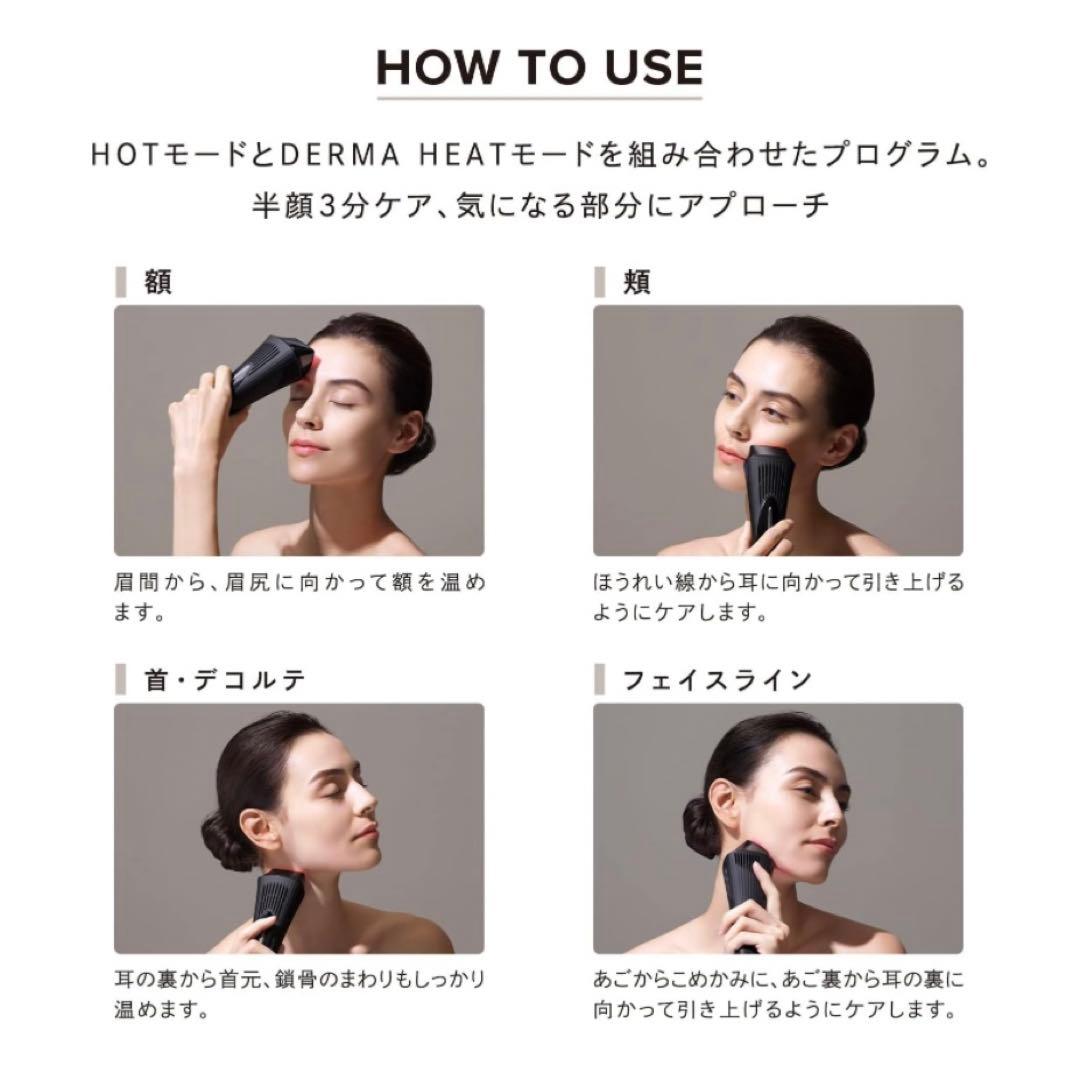 HOW TO USE

HOTモードとDERMA HEATモードを組み合わせたプログラム。
半顔3分ケア、気になる部分にアプローチ

額

眉間から、眉尻に向かって額を温めます。

頬

ほうれい線から耳に向かって引き上げるようにケアします。

首・デコルテ

耳の裏から首元、鎖骨のまわりもしっかり温めます。

フェイスライン

あごからこめかみに、あご裏から耳の裏に向かって引き上げるようにケアします。