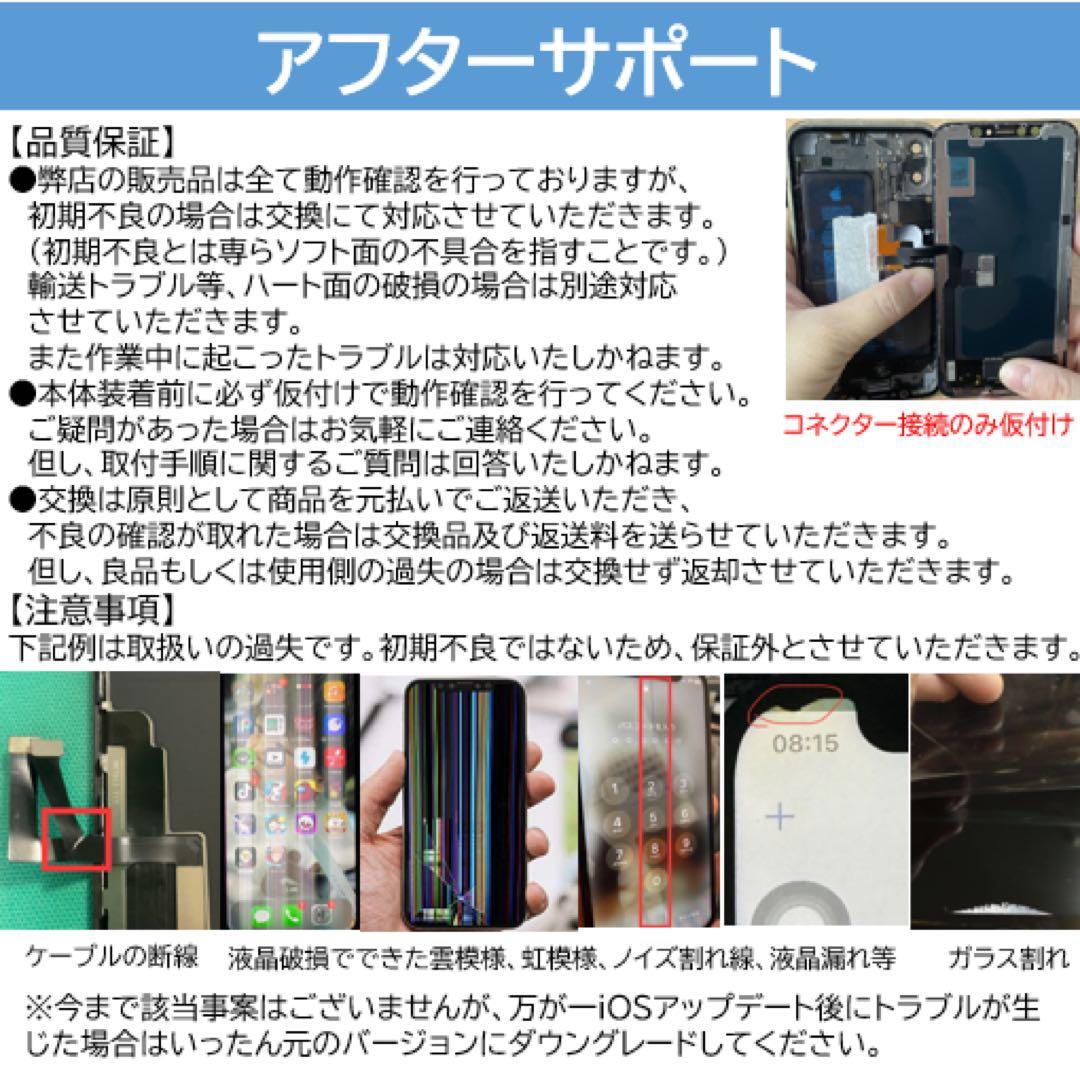 アフターサポート

【品質保証】
●弊店の販売品は全て動作確認を行っておりますが、初期不良の場合は交換にて対応させていただきます。（初期不良とは専らソフト面の不具合を指すことです。）輸送トラブル等、ハート面の破損の場合は別途対応させていただきます。
また作業中に起こったトラブルは対応いたしかねます。
●本体装着前に必ず仮付けで動作確認を行ってください。ご疑問があった場合はお気軽にご連絡ください。
但し、取付手順に関するご質問は回答いたしかねます。
●交換は原則として商品を元払いでご返送いただき、不良の確認が取れた場合は交換品及び返送料を送らせていただきます。
但し、良品もしくは使用側の過失の場合は交換せず返却させていただきます。

コネクター接続のみ仮付け

【注意事項】
下記例は取扱いの過失です。初期不良ではないため、保証外とさせていただきます。

08:15

ケーブルの断線　液晶破損でできた雲模様、虹模様、ノイズ割れ線、液晶漏れ等　ガラス割れ

※今まで該当事案はございませんが、万が一iOSアップデート後にトラブルが生じた場合はいったん元のバージョンにダウングレードしてください。