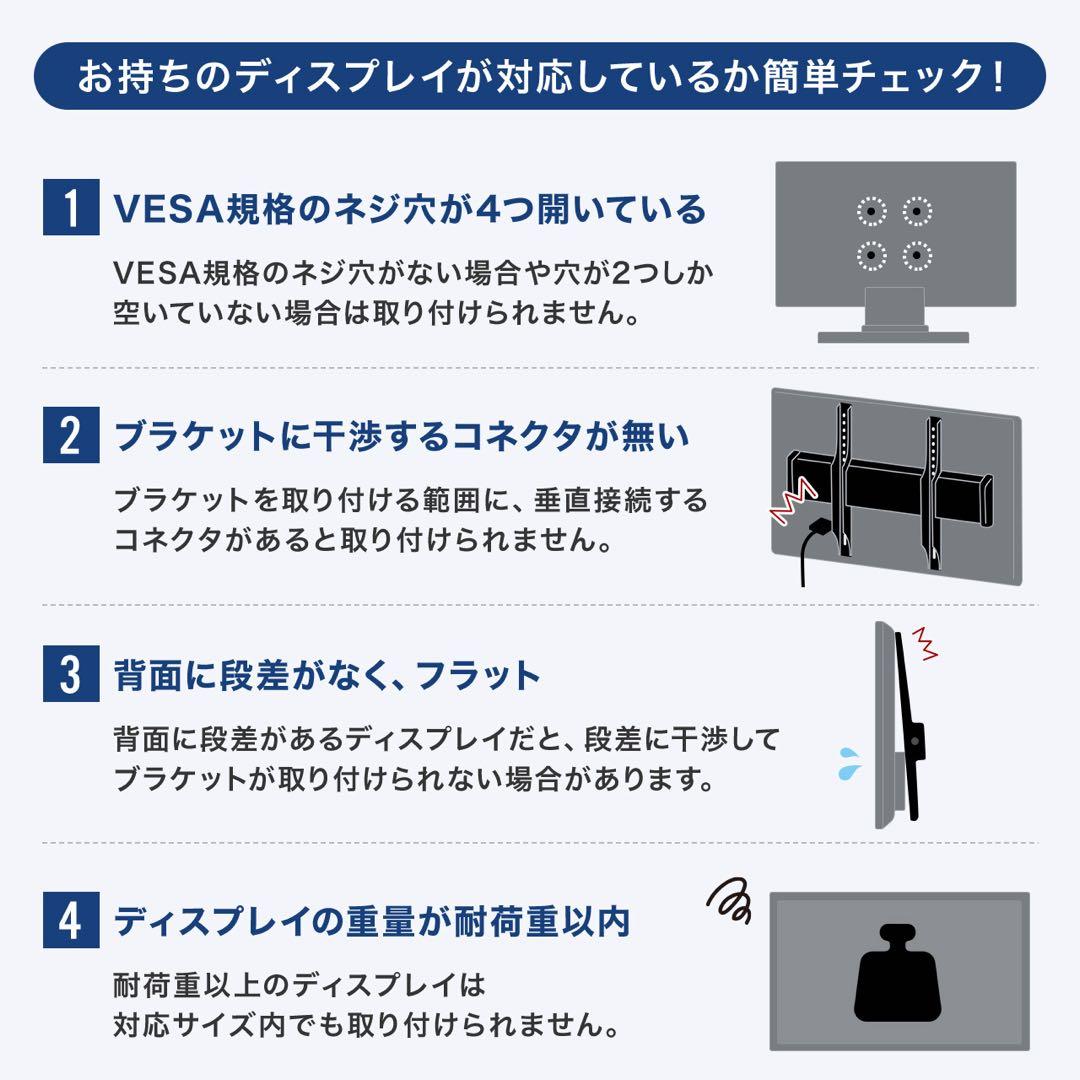 お持ちのディスプレイが対応しているか簡単チェック！

1 VESA規格のネジ穴が4つ開いている

VESA規格のネジ穴がない場合や穴が2つしか空いていない場合は取り付けられません。

2 ブラケットに干渉するコネクタが無い

ブラケットを取り付ける範囲に、垂直接続するコネクタがあると取り付けられません。

3 背面に段差がなく、フラット

背面に段差があるディスプレイだと、段差に干渉してブラケットが取り付けられない場合があります。

4 ディスプレイの重量が耐荷重以内

耐荷重以上のディスプレイは対応サイズ内でも取り付けられません。