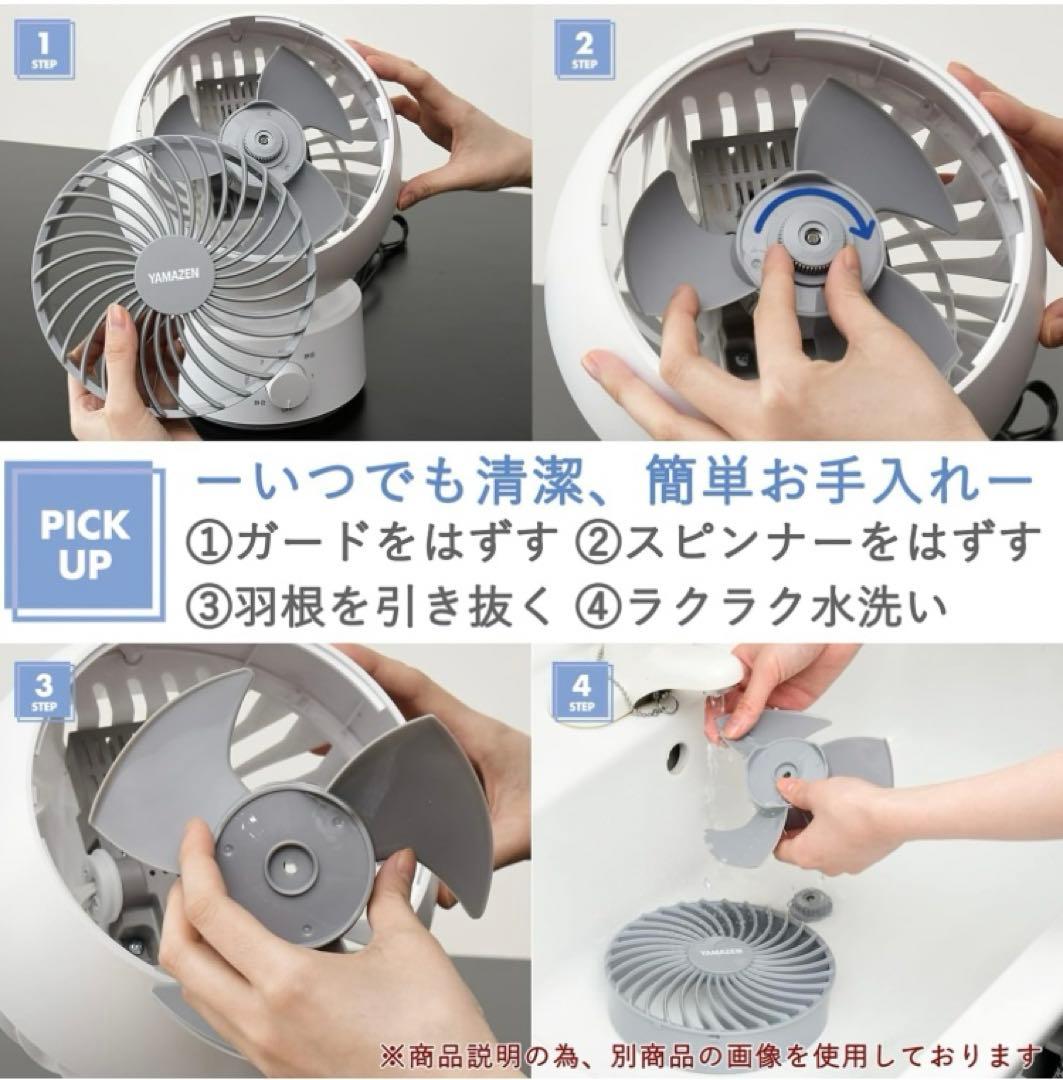 1
STEP

YAMAZEN

2
STEP

PICK UP

ーいつでも清潔、簡単お手入れー
①ガードをはずす ②スピンナーをはずす
③羽根を引き抜く ④ラクラク水洗い

3
STEP

4
STEP

YAMAZEN

※商品説明の為、別商品の画像を使用しております