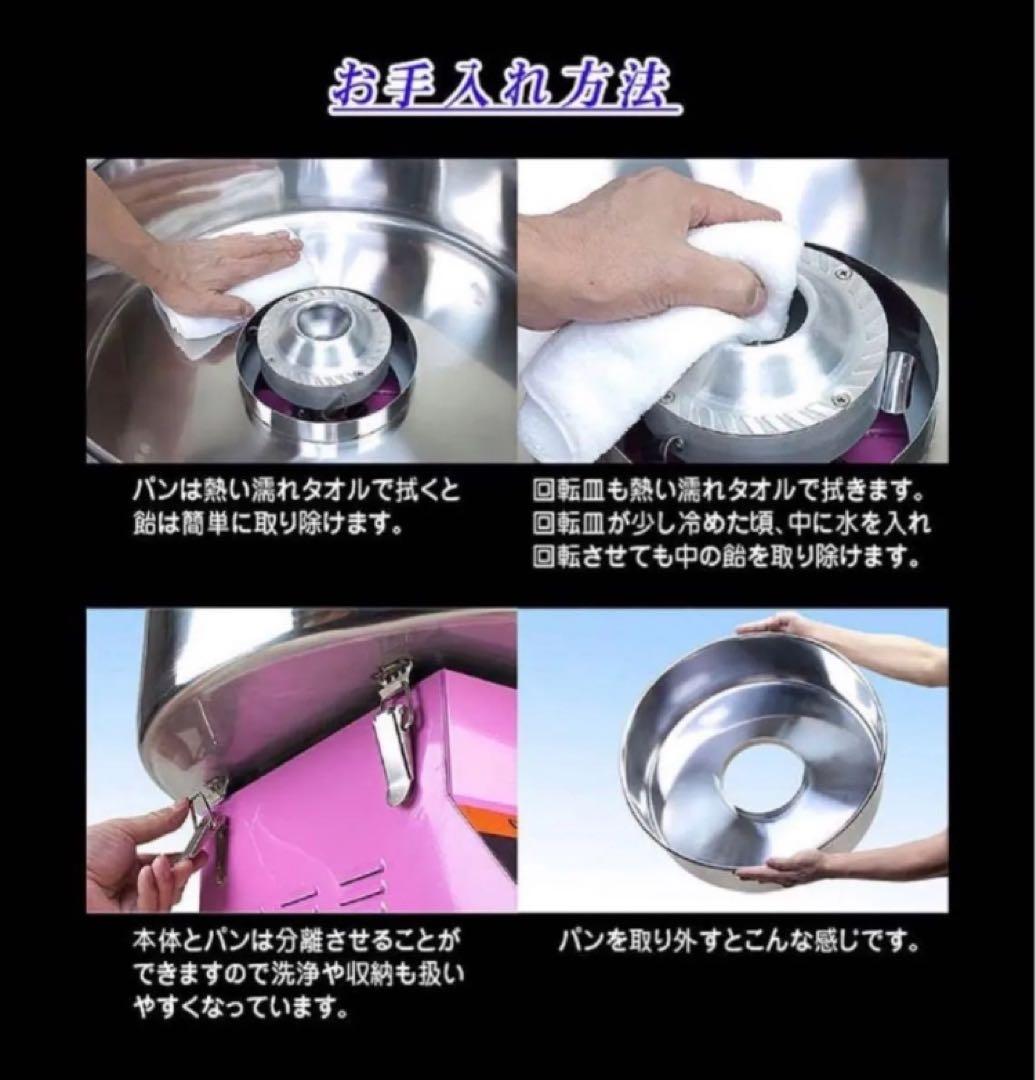 お手入れ方法

パンは熱い濡れタオルで拭くと飴は簡単に取り除けます。

回転皿も熱い濡れタオルで拭きます。回転皿が少し冷めた頃、中に水を入れ回転させても中の飴を取り除けます。

本体とパンは分離させることができますので洗浄や収納も扱いやすくなっています。

パンを取り外すとこんな感じです。