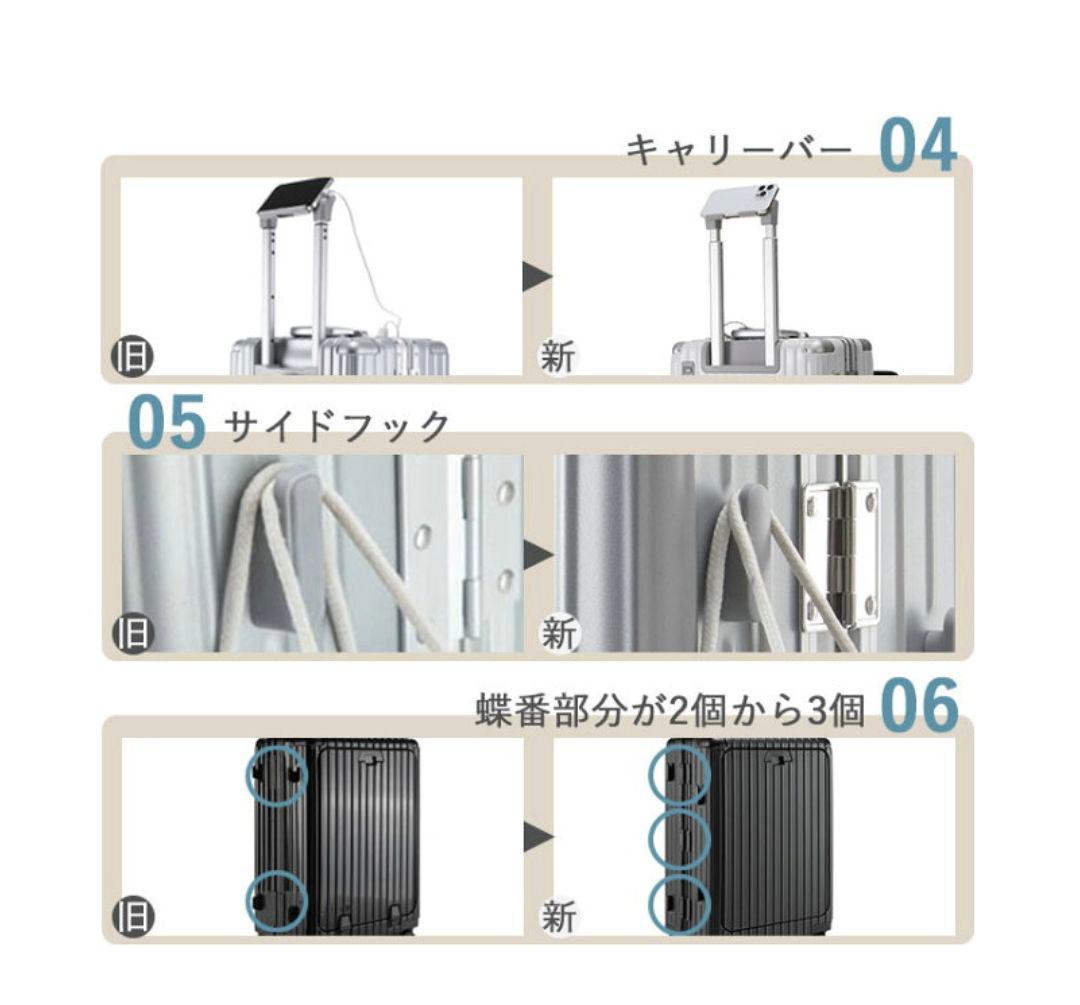 キャリーバー 04

旧

新

05 サイドフック

旧

新

蝶番部分が2個から3個 06

旧

新