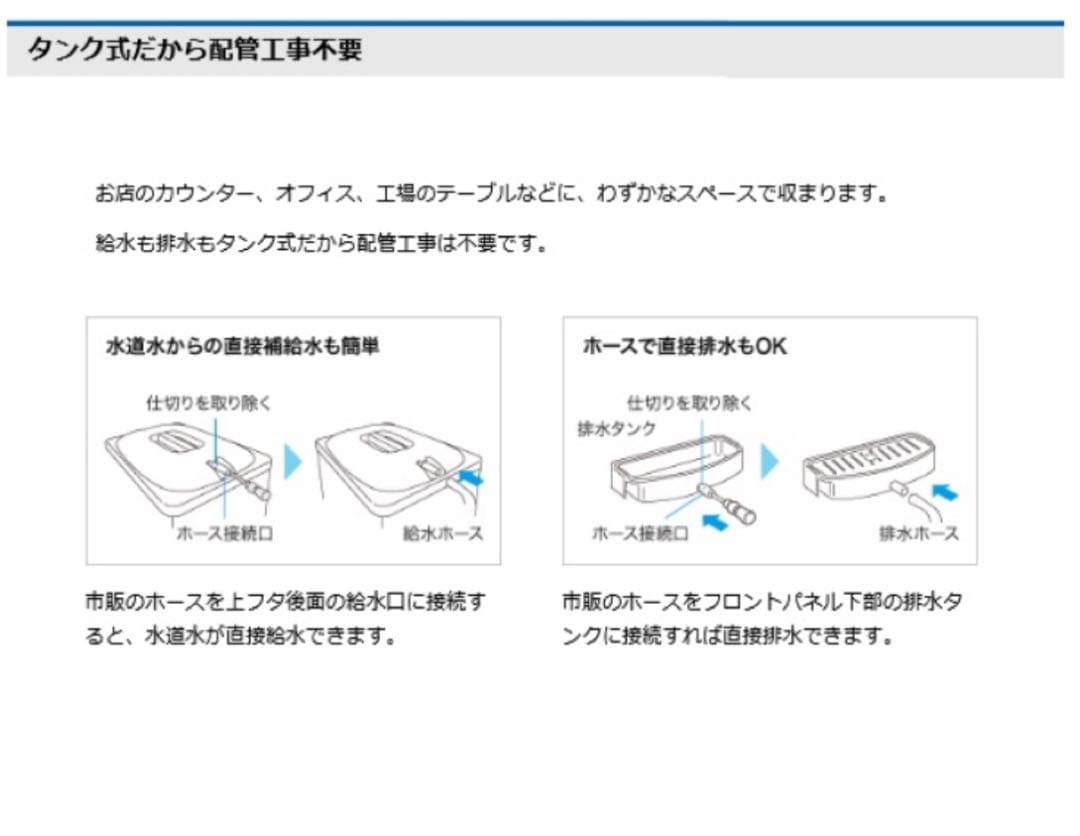 タンク式だから配管工事不要

お店のカウンター、オフィス、工場のテーブルなどに、わずかなスペースで収まります。

給水も排水もタンク式だから配管工事は不要です。

水道水からの直接補給水も簡単

仕切りを取り除く

ホース接続口

給水ホース

市販のホースを上フタ後面の給水口に接続すると、水道水が直接給水できます。

ホースで直接排水もOK

仕切りを取り除く

排水タンク

ホース接続口

排水ホース

市販のホースをフロントパネル下部の排水タンクに接続すれば直接排水できます。