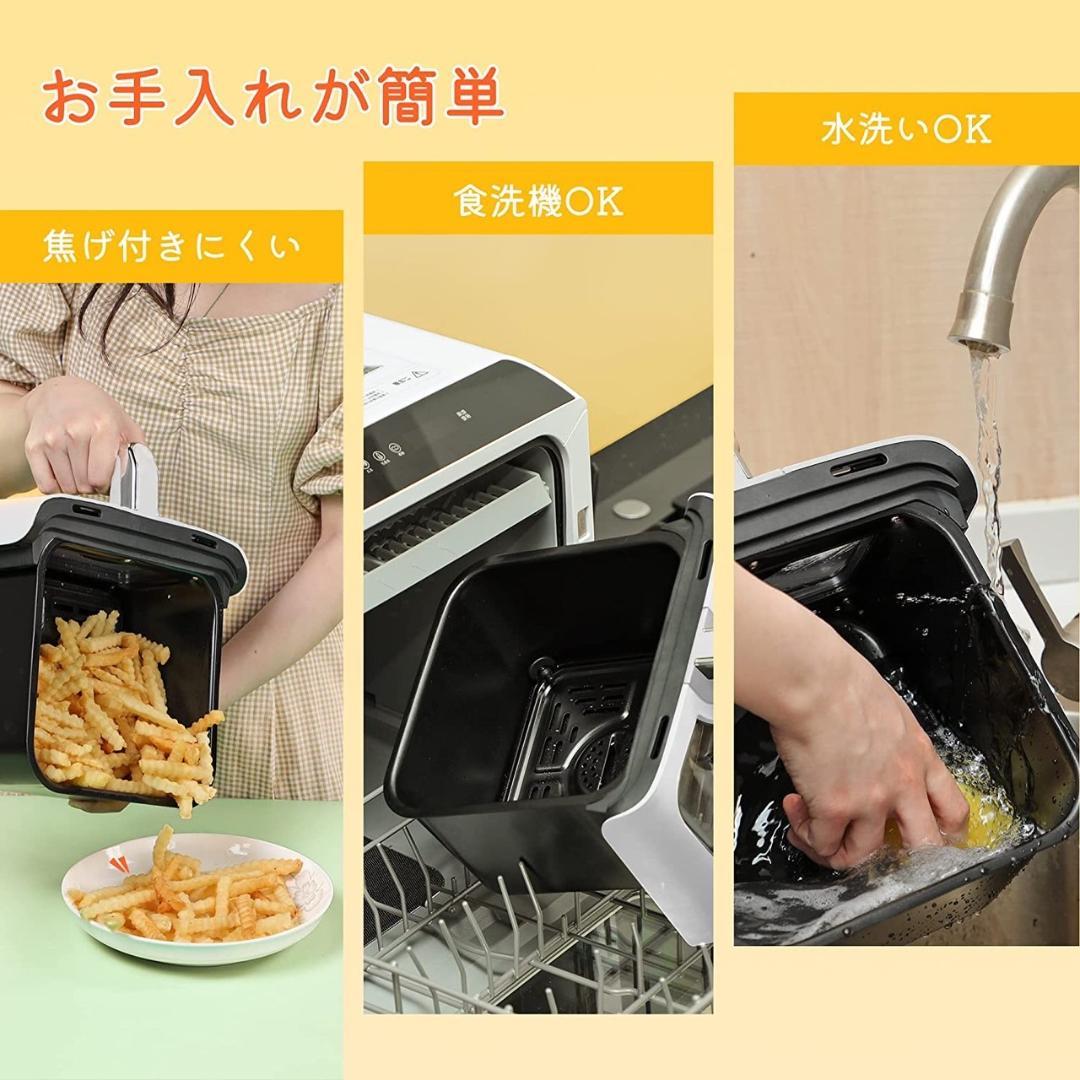 お手入れが簡単

焦げ付きにくい

食洗機OK

水洗いOK